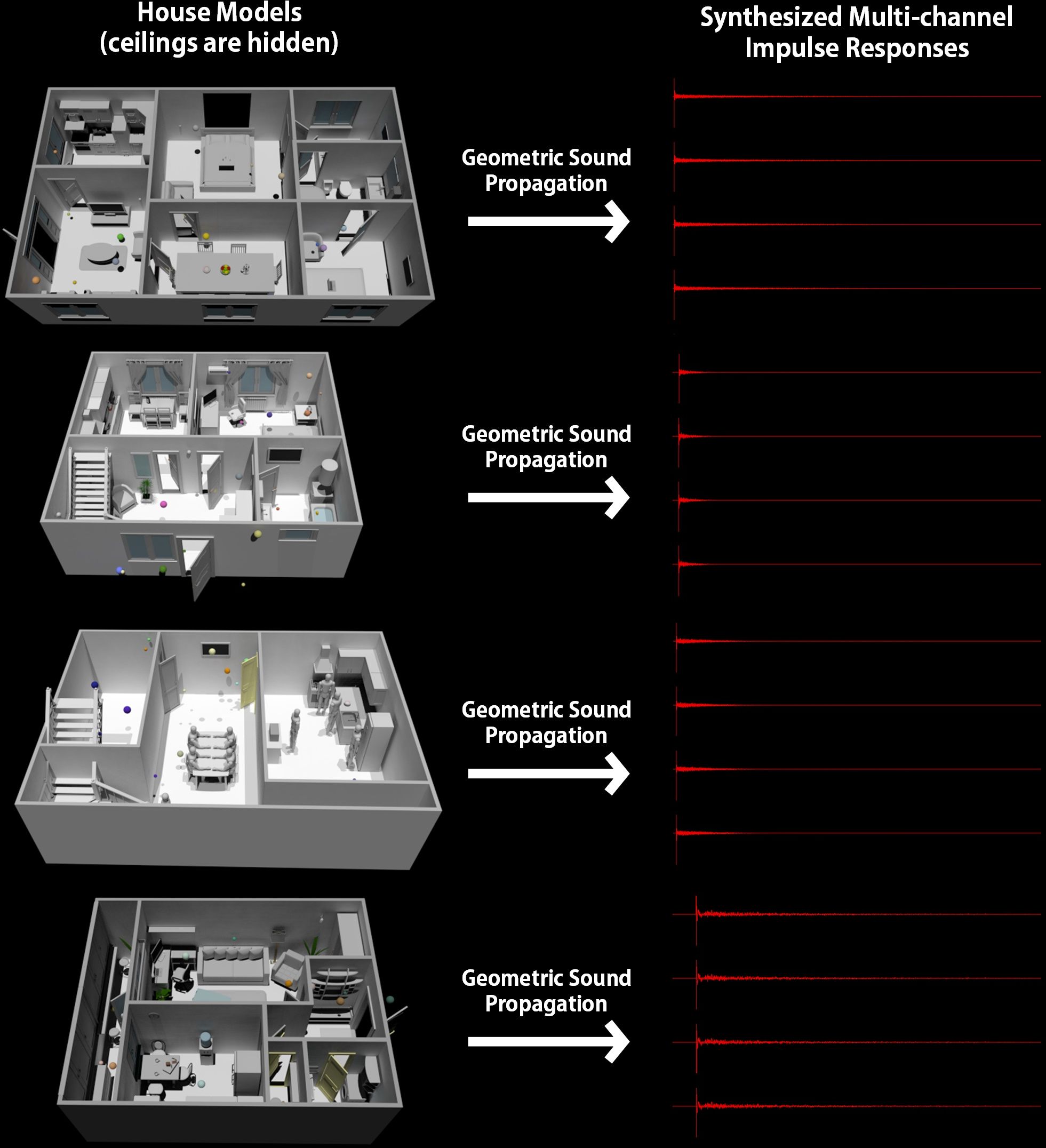 House Models
(ceilings are hidden)

Synthesized Multi-channel
Impulse Responses

Geometric Sound
Propagation

Geometric Sound
Propagation

Geometric Sound
Propagation

Geometric Sound
Propagation